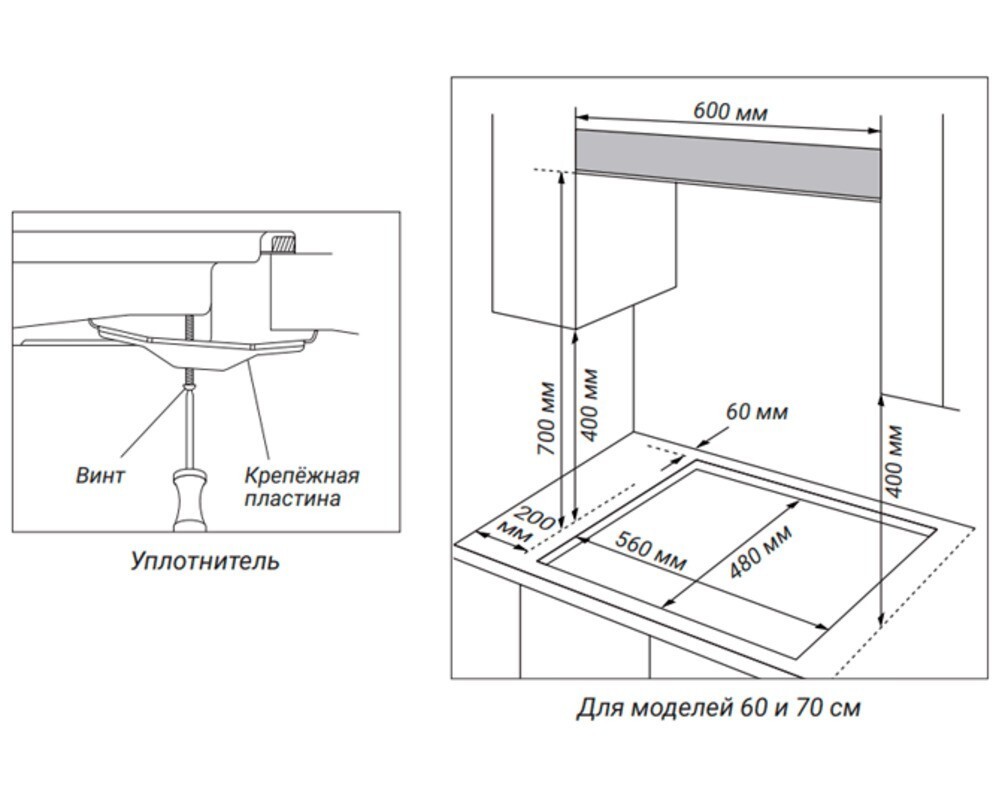 Винт

Крепёжная пластина

Уплотнитель

600 мм

700 мм

400 мм

60 мм

400 мм

200 мм

560 мм

480 мм

Для моделей 60 и 70 см