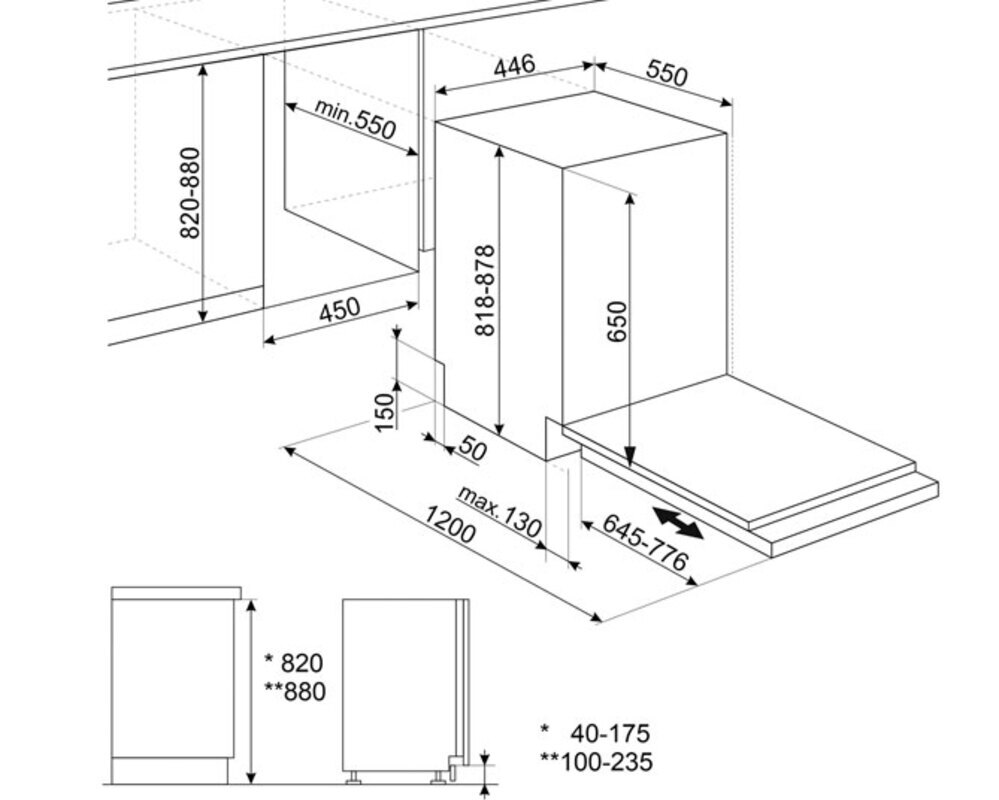 446
550
min.550
820-880
818-878
650
450
150
50
max.130
1200
645-776
* 820
**880
* 40-175
**100-235