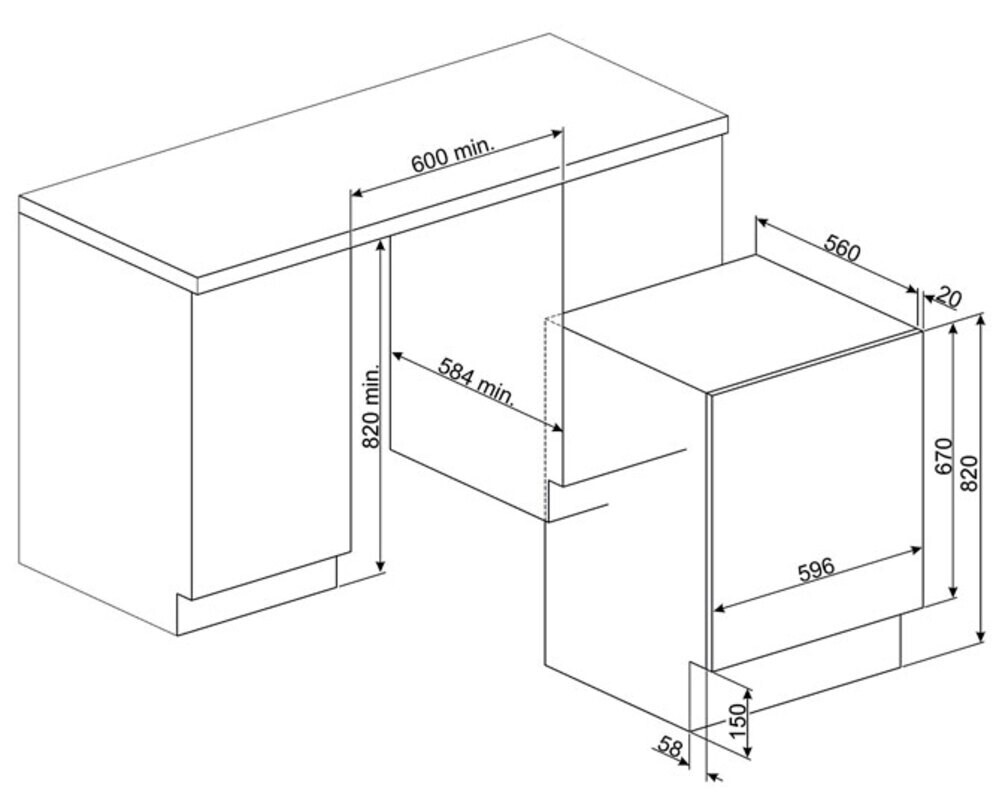 600 min.
820 min.
584 min.
560
20
670
820
596
150
58