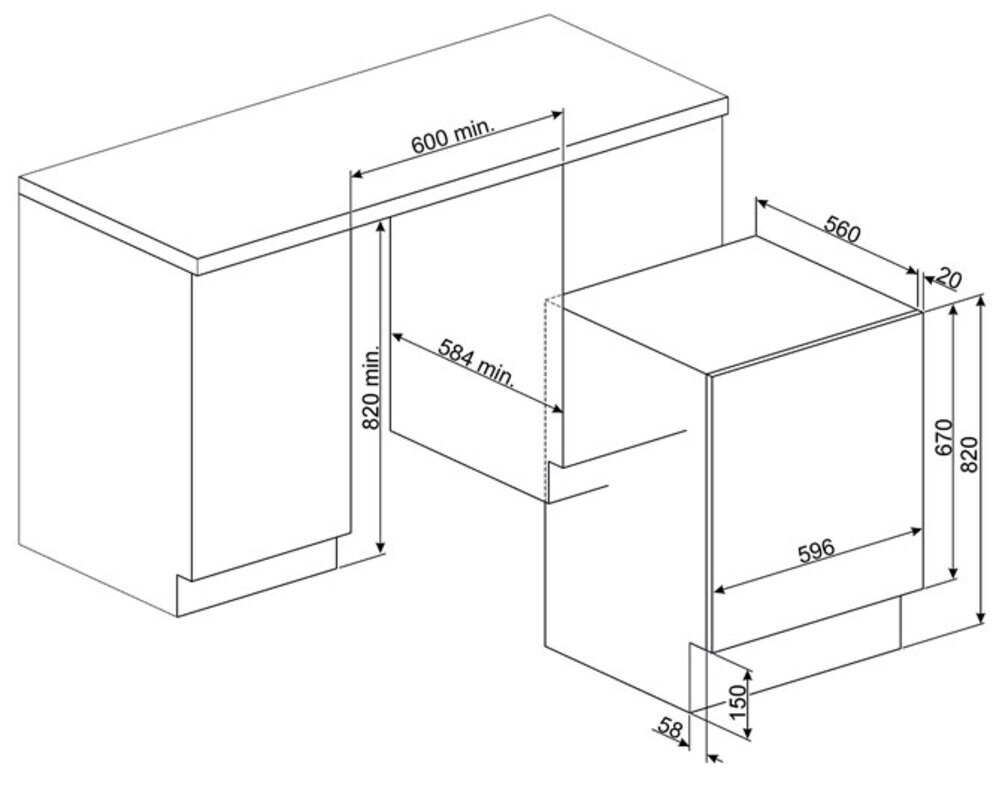 600 min.
560
20
820 min.
584 min.
670
820
596
150
58