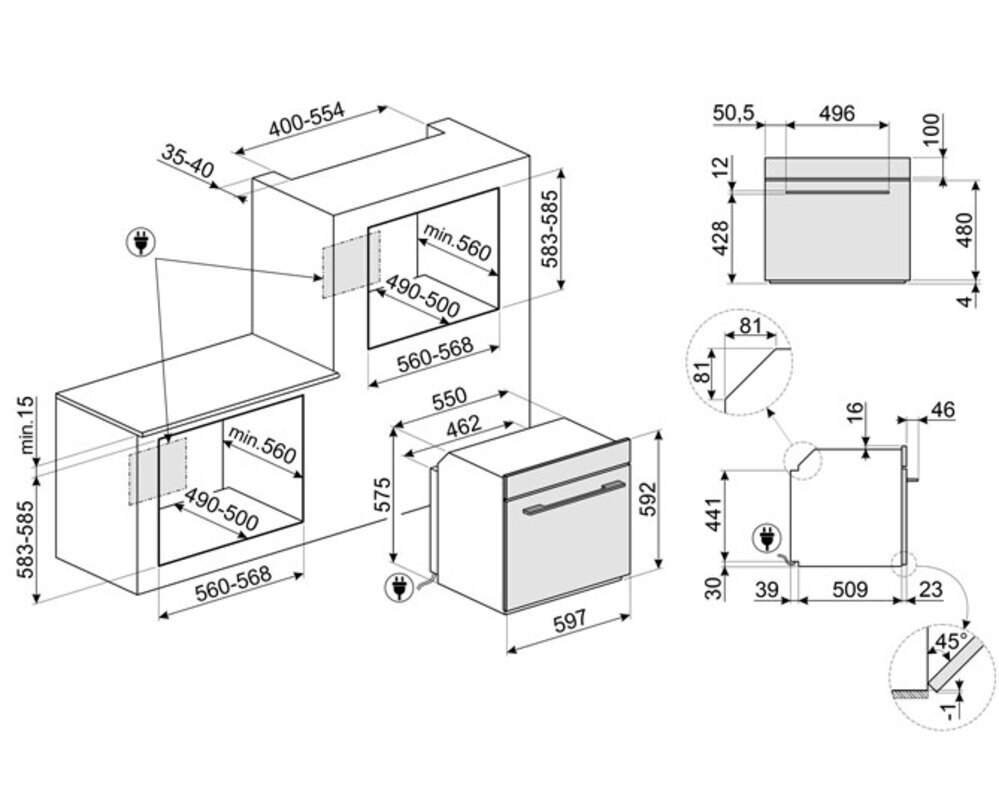 400-554
35-40
583-585
min.560
490-500
560-568
min.15
583-585
min.560
490-500
560-568
550
462
575
592
597
50,5
496
100
12
428
480
4
81
81
16
46
441
30
39
509
23
45°
-1